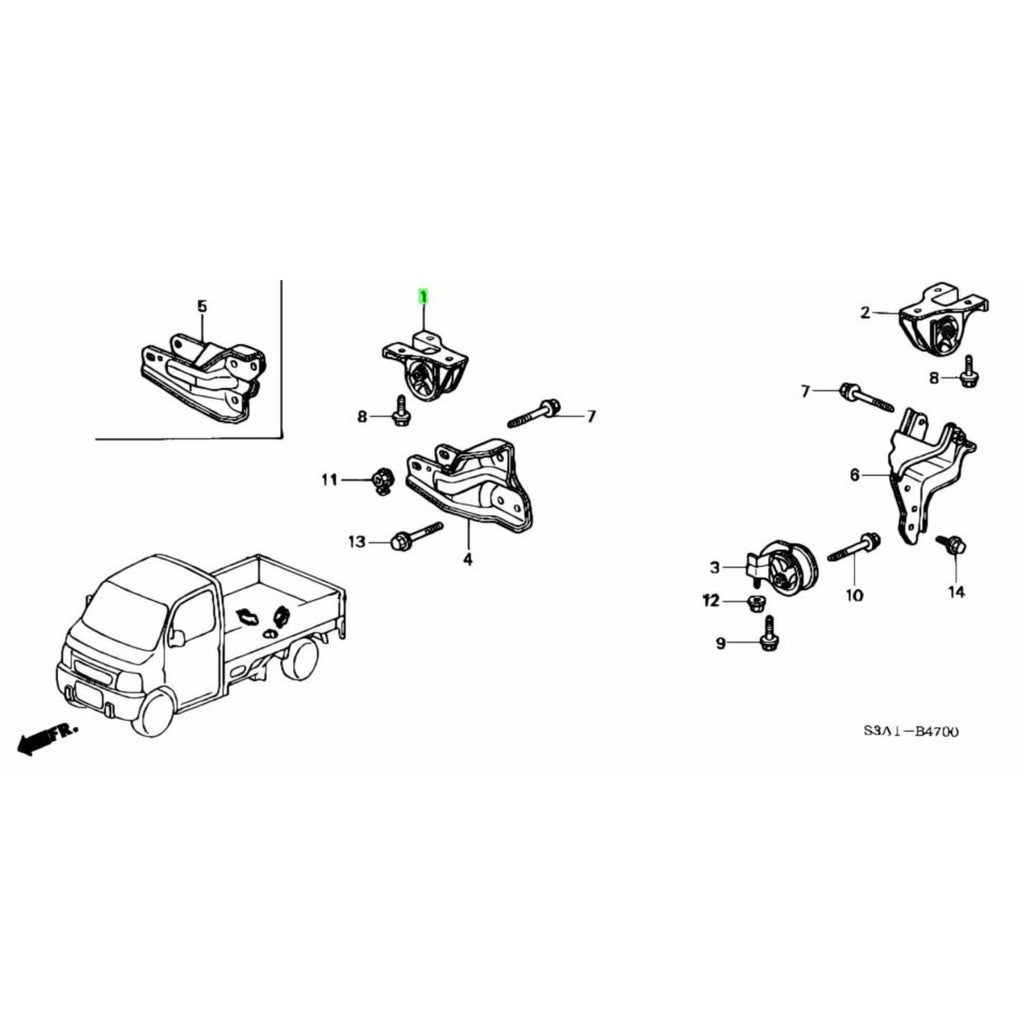 5
1
2
8
7
7
8
11
6
13
4
3
10
14
12
9
FR.
S3A1-B4700