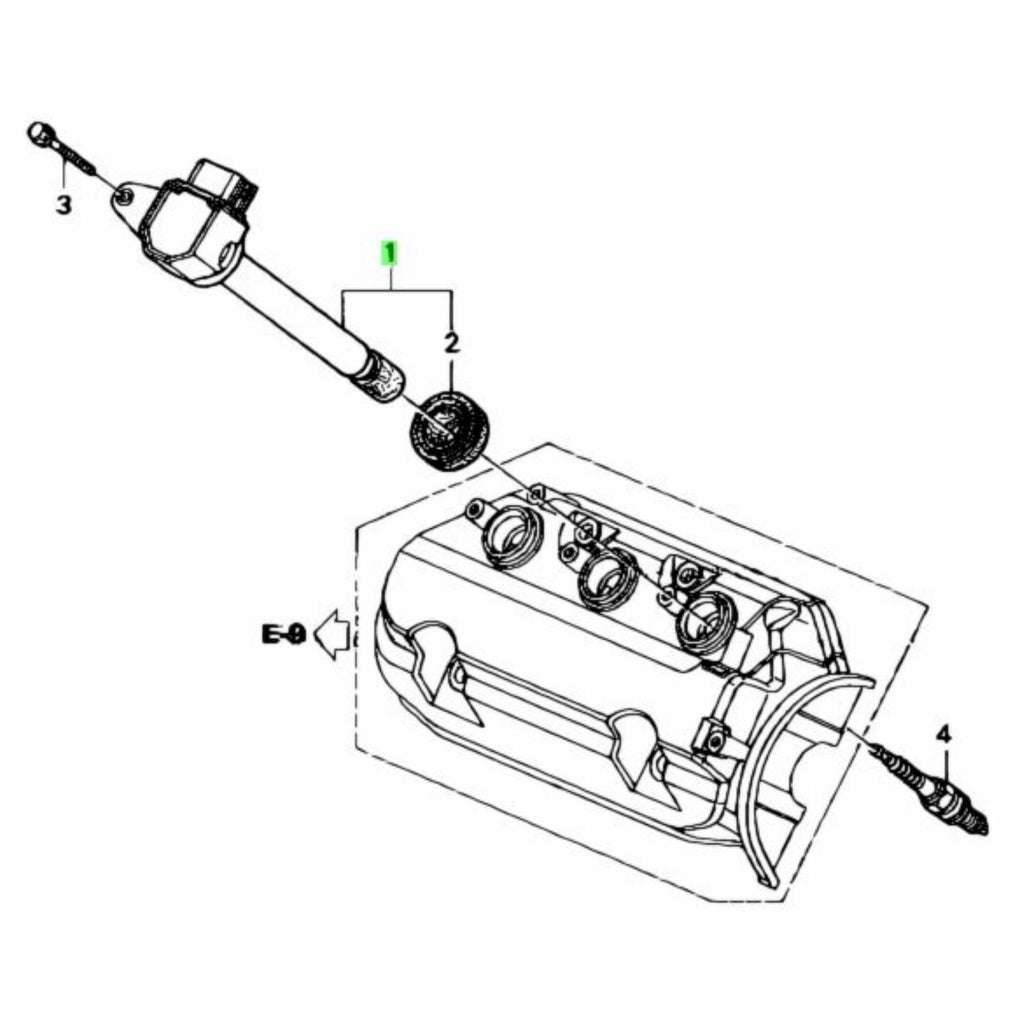 3
1
2
E-9
4