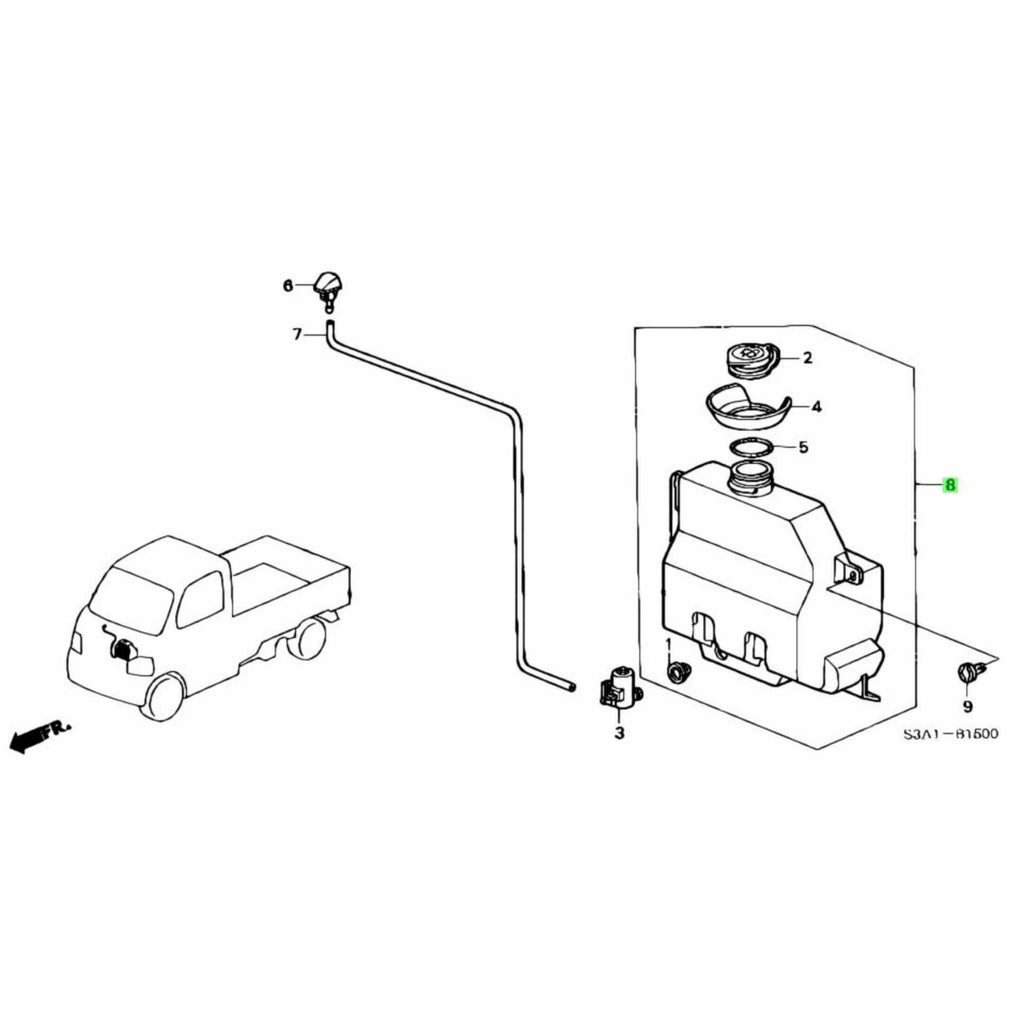 6
7
2
4
5
8
1
3
9
FR.
S3A1-B1500