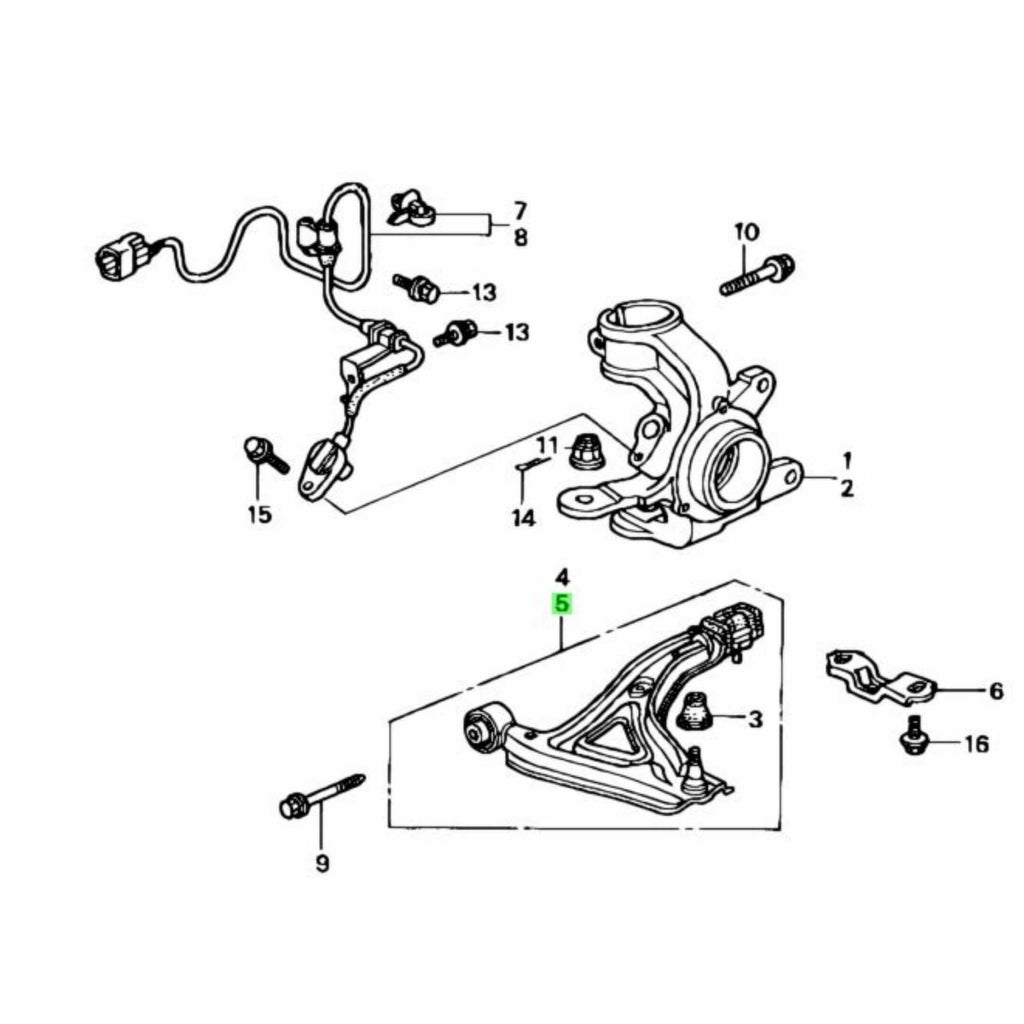 7
8
10
13
13
11
1
2
15
14
4
5
6
3
16
9