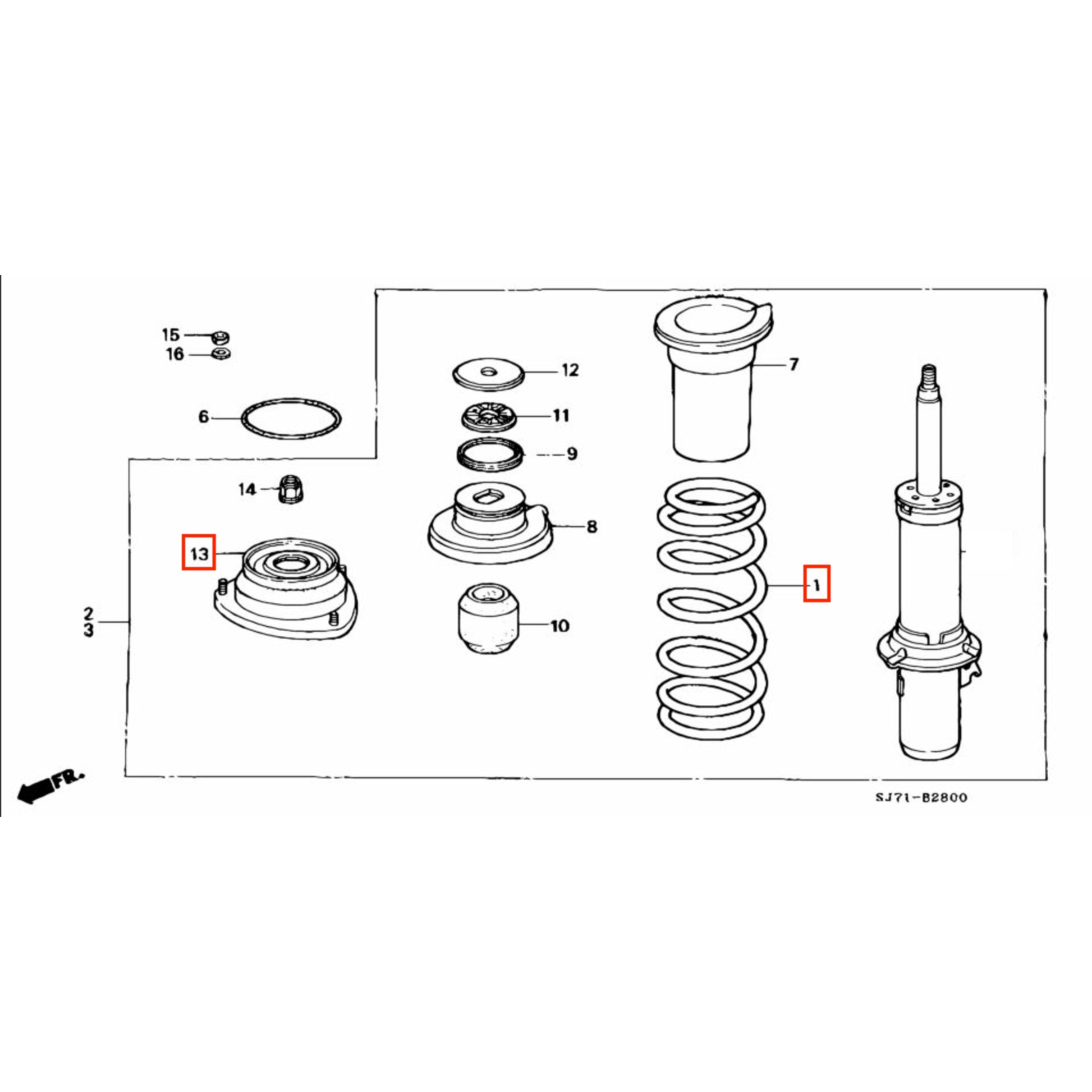 15
16
12
7
6
11
9
14
8
13
1
2
3
10
FR.
SJ71-B2800