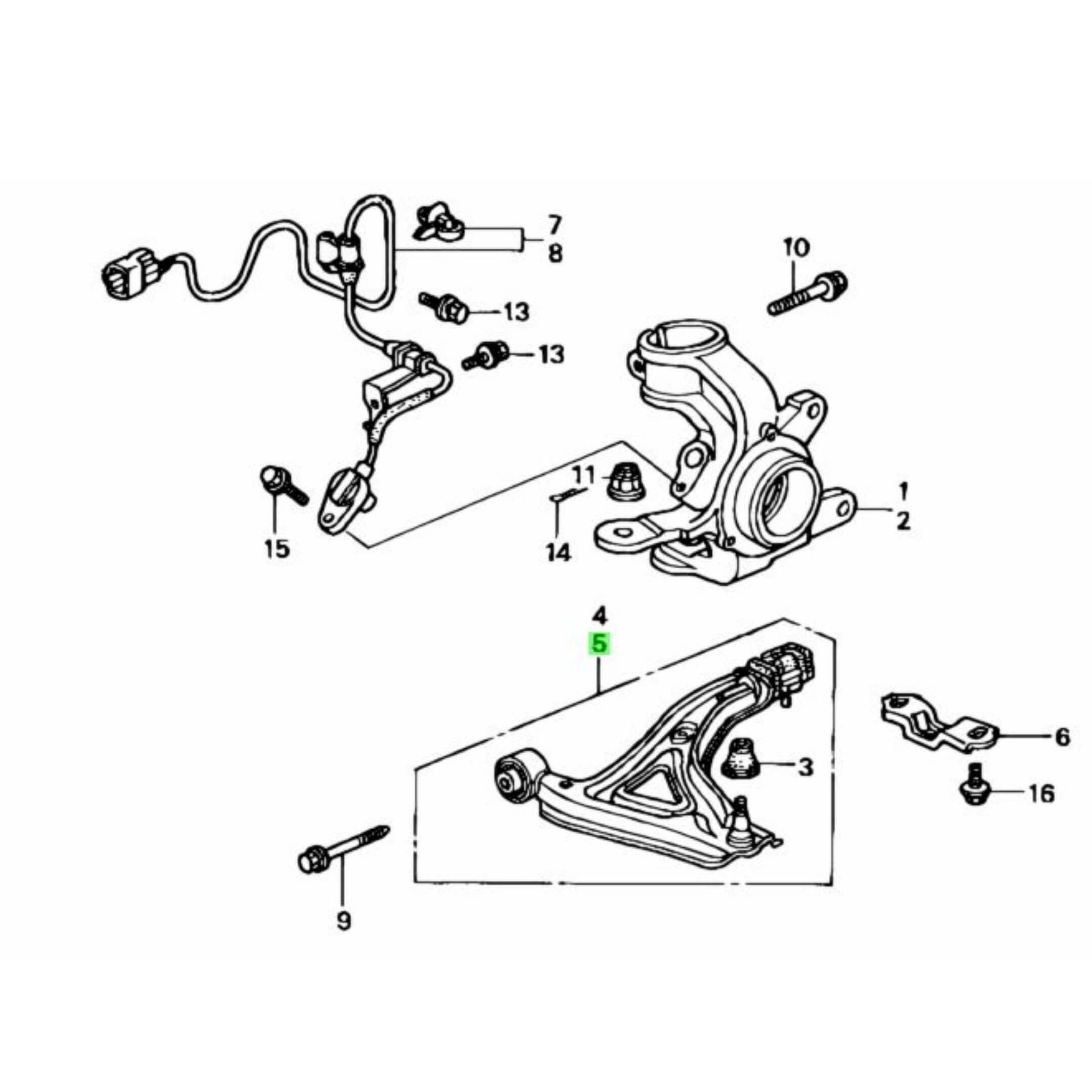 7
8
10
13
13
11
1
2
15
14
4
5
6
3
16
9