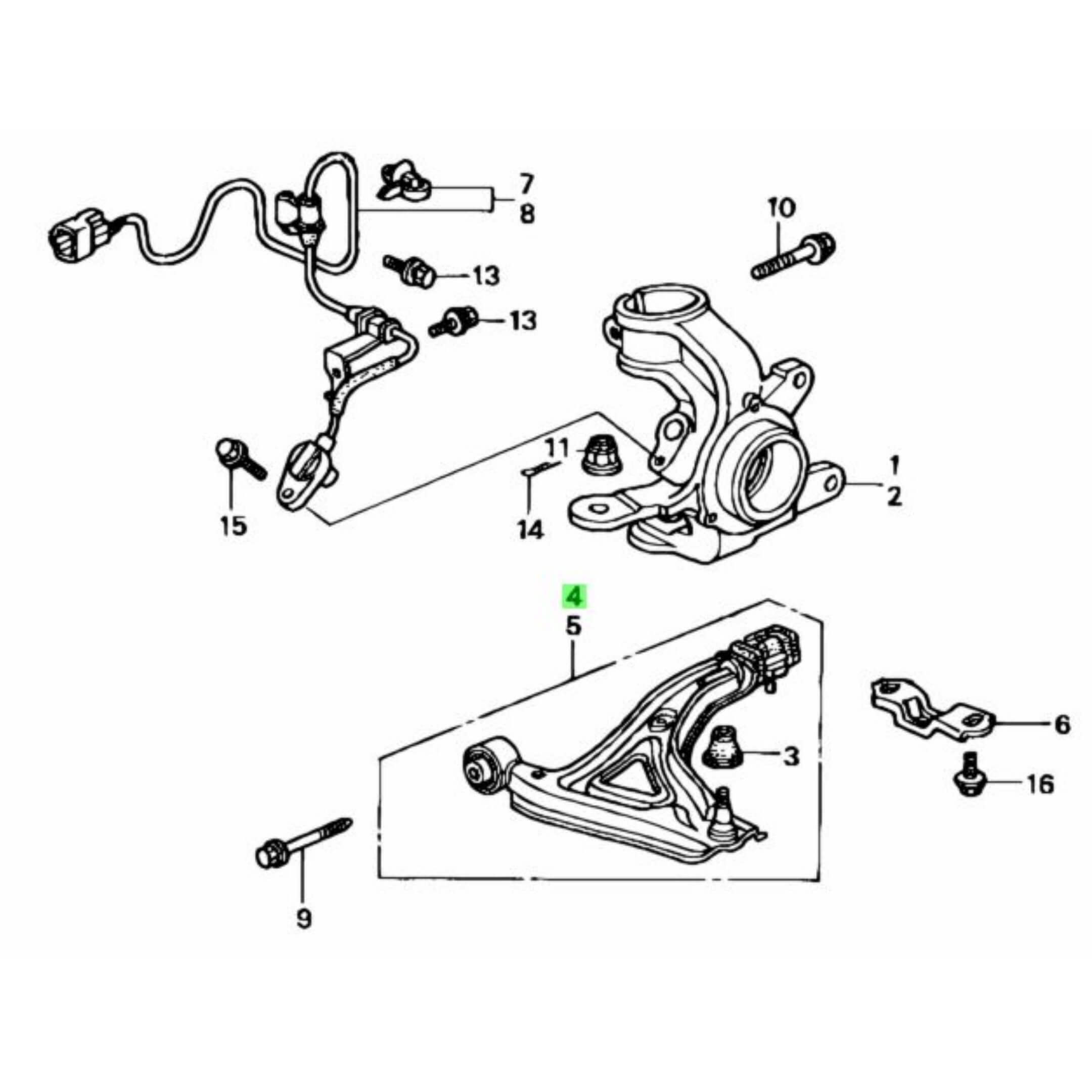 7
8
10
13
13
11
1
2
15
14
4
5
6
3
16
9